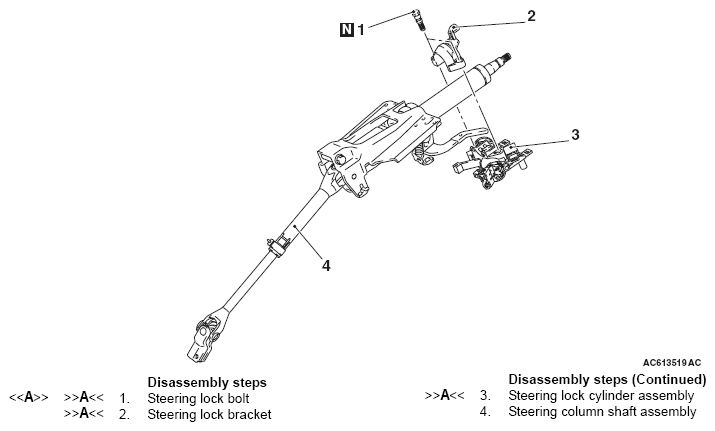 N 1

2

3

4

AC613519AC

Disassembly steps

<<A>> >>A<< 1. Steering lock bolt

>>A<< 2. Steering lock bracket

Disassembly steps (Continued)

>>A<< 3. Steering lock cylinder assembly

4. Steering column shaft assembly