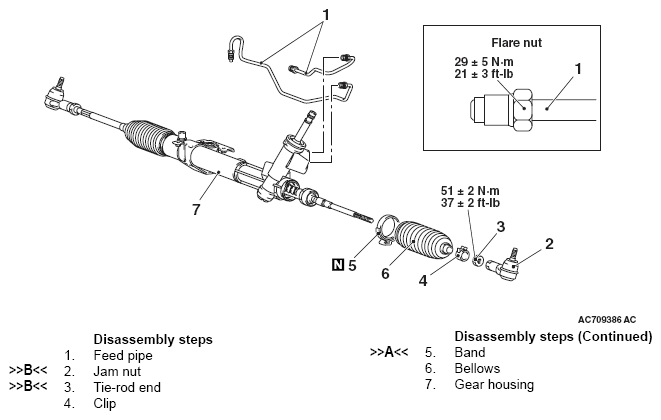 1

Flare nut
29 ± 5 N·m
21 ± 3 ft-lb
1

7

51 ± 2 N·m
37 ± 2 ft-lb
3
2
N 5
6
4

AC709386 AC

Disassembly steps
1. Feed pipe
>>B<< 2. Jam nut
>>B<< 3. Tie-rod end
4. Clip

Disassembly steps (Continued)
>>A<< 5. Band
6. Bellows
7. Gear housing