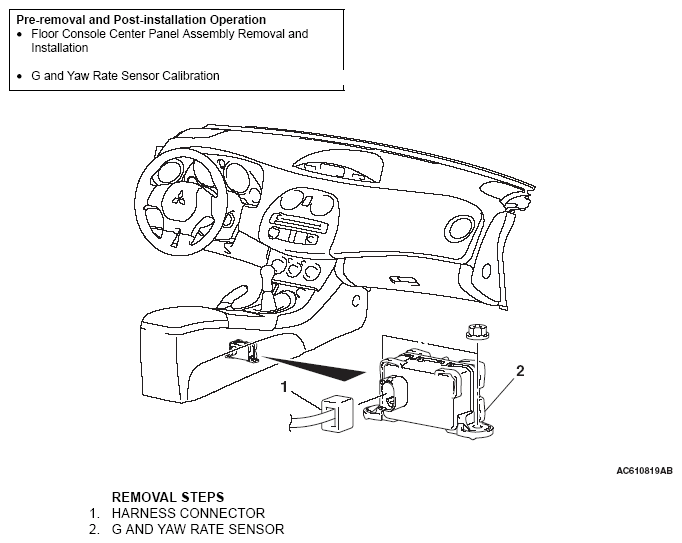 Pre-removal and Post-installation Operation
• Floor Console Center Panel Assembly Removal and Installation

• G and Yaw Rate Sensor Calibration

1

2

AC610819AB

REMOVAL STEPS
1. HARNESS CONNECTOR
2. G AND YAW RATE SENSOR