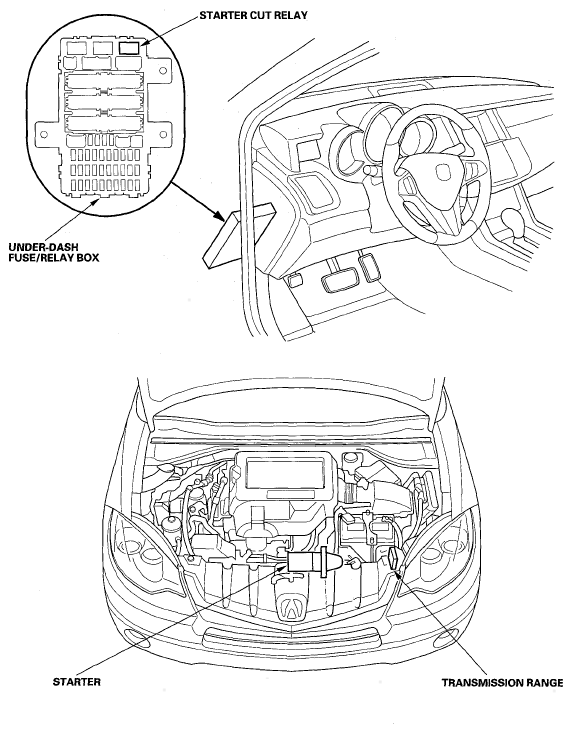 STARTER CUT RELAY

UNDER-DASH FUSE/RELAY BOX

STARTER

TRANSMISSION RANGE