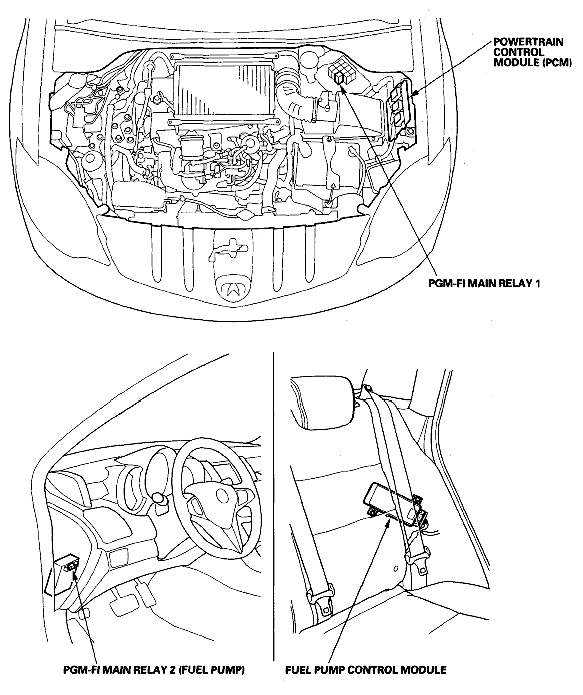 POWERTRAIN CONTROL MODULE (PCM)

PGM-FI MAIN RELAY 1

PGM-FI MAIN RELAY 2 (FUEL PUMP)

FUEL PUMP CONTROL MODULE