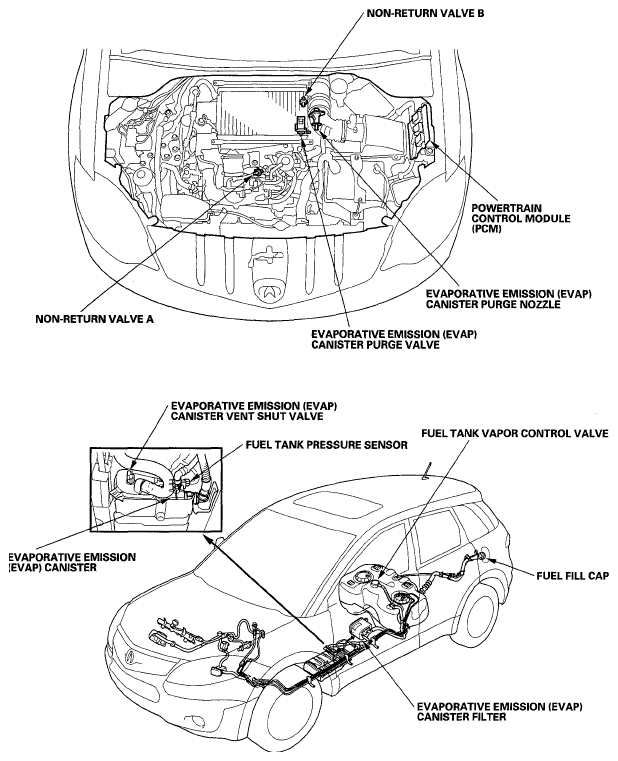 NON-RETURN VALVE B

POWERTRAIN CONTROL MODULE (PCM)

EVAPORATIVE EMISSION (EVAP) CANISTER PURGE NOZZLE

NON-RETURN VALVE A

EVAPORATIVE EMISSION (EVAP) CANISTER PURGE VALVE

EVAPORATIVE EMISSION (EVAP) CANISTER VENT SHUT VALVE

FUEL TANK PRESSURE SENSOR

FUEL TANK VAPOR CONTROL VALVE

EVAPORATIVE EMISSION (EVAP) CANISTER

FUEL FILL CAP

EVAPORATIVE EMISSION (EVAP) CANISTER FILTER