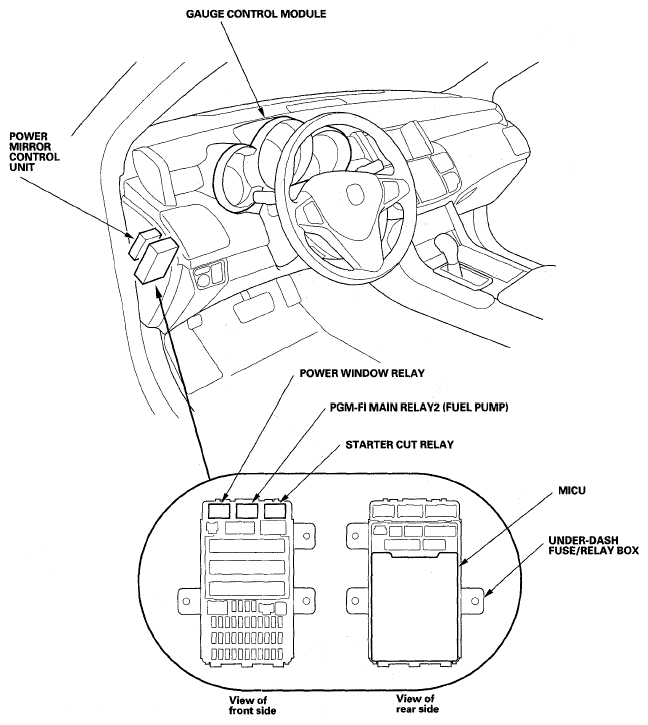 GAUGE CONTROL MODULE

POWER MIRROR CONTROL UNIT

POWER WINDOW RELAY

PGM-FI MAIN RELAY2 (FUEL PUMP)

STARTER CUT RELAY

MICU

UNDER-DASH FUSE/RELAY BOX

View of front side

View of rear side