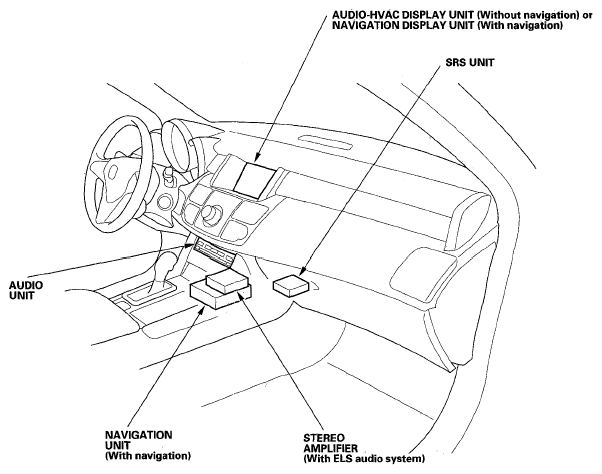 AUDIO-HVAC DISPLAY UNIT (Without navigation) or NAVIGATION DISPLAY UNIT (With navigation)

SRS UNIT

AUDIO UNIT

NAVIGATION UNIT (With navigation)

STEREO AMPLIFIER (With ELS audio system)