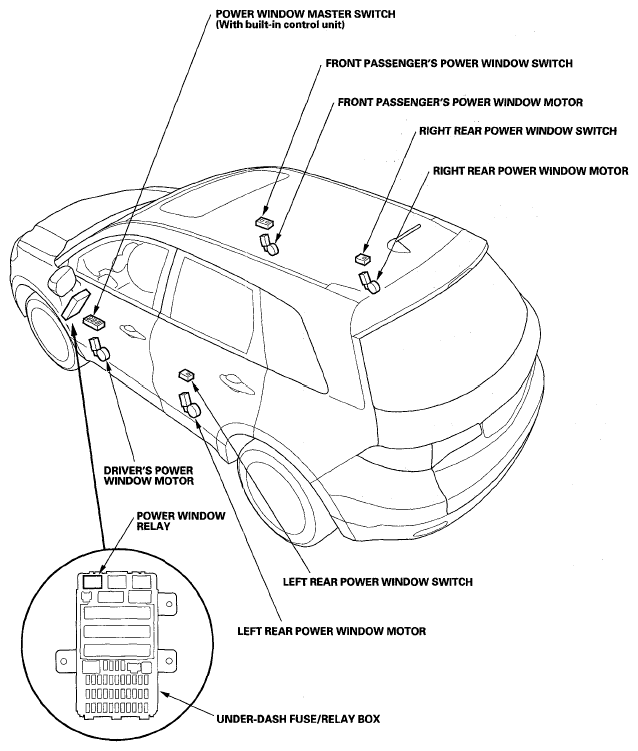 POWER WINDOW MASTER SWITCH
(With built-in control unit)

FRONT PASSENGER'S POWER WINDOW SWITCH

FRONT PASSENGER'S POWER WINDOW MOTOR

RIGHT REAR POWER WINDOW SWITCH

RIGHT REAR POWER WINDOW MOTOR

DRIVER'S POWER WINDOW MOTOR

POWER WINDOW RELAY

LEFT REAR POWER WINDOW SWITCH

LEFT REAR POWER WINDOW MOTOR

UNDER-DASH FUSE/RELAY BOX