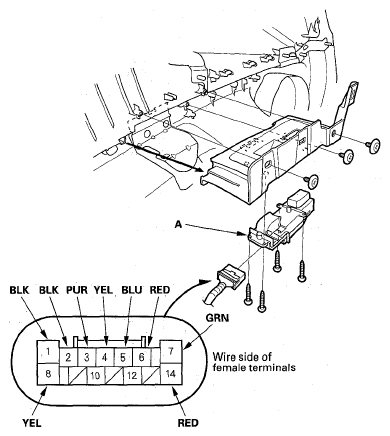 A

BLK BLK PUR YEL BLU RED

GRN

1 2 3 4 5 6 7

8 10 12 14

Wire side of female terminals

YEL

RED