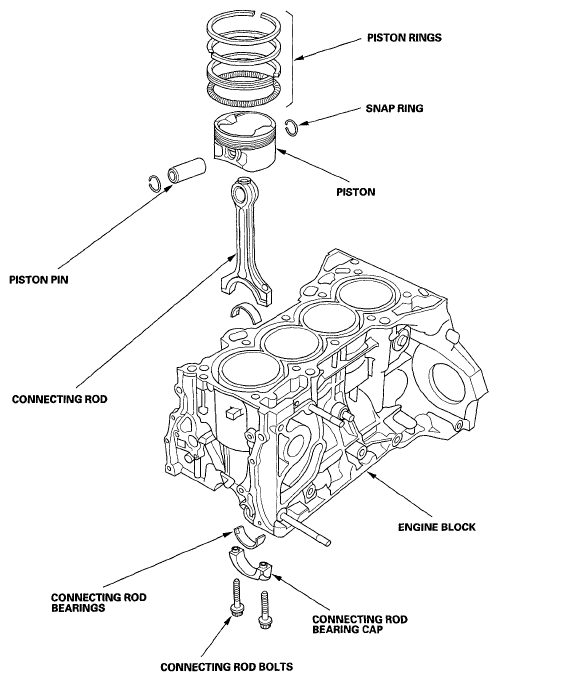 PISTON RINGS

SNAP RING

PISTON

PISTON PIN

CONNECTING ROD

ENGINE BLOCK

CONNECTING ROD BEARINGS

CONNECTING ROD BEARING CAP

CONNECTING ROD BOLTS