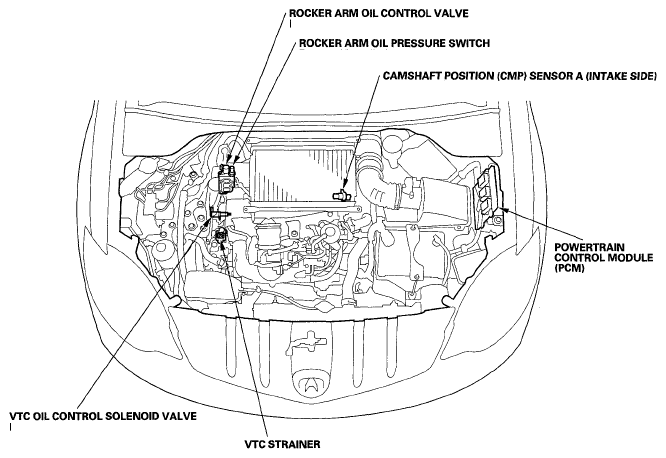 ROCKER ARM OIL CONTROL VALVE

ROCKER ARM OIL PRESSURE SWITCH

CAMSHAFT POSITION (CMP) SENSOR A (INTAKE SIDE)

POWERTRAIN CONTROL MODULE (PCM)

VTC OIL CONTROL SOLENOID VALVE

VTC STRAINER