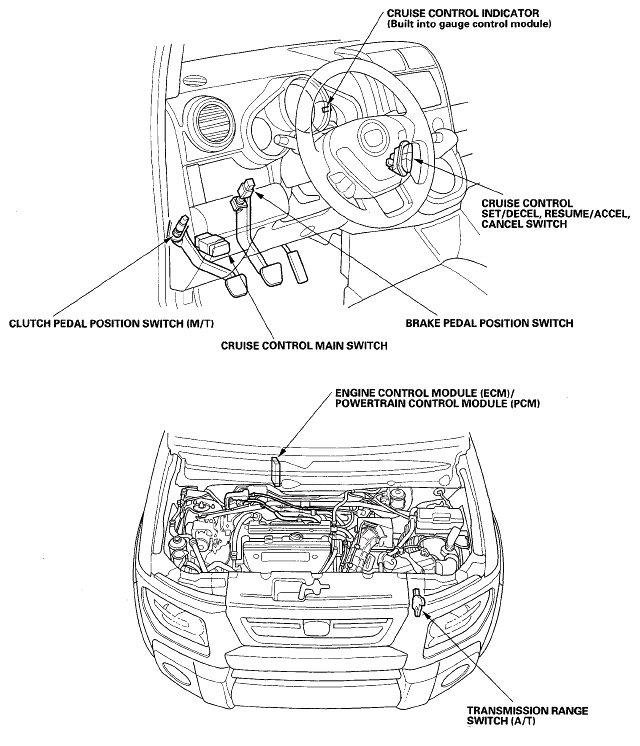 CRUISE CONTROL INDICATOR
(Built into gauge control module)

CRUISE CONTROL
SET/DECEL, RESUME/ACCEL,
CANCEL SWITCH

CLUTCH PEDAL POSITION SWITCH (M/T)

BRAKE PEDAL POSITION SWITCH

CRUISE CONTROL MAIN SWITCH

ENGINE CONTROL MODULE (ECM)/
POWERTRAIN CONTROL MODULE (PCM)

TRANSMISSION RANGE
SWITCH (A/T)