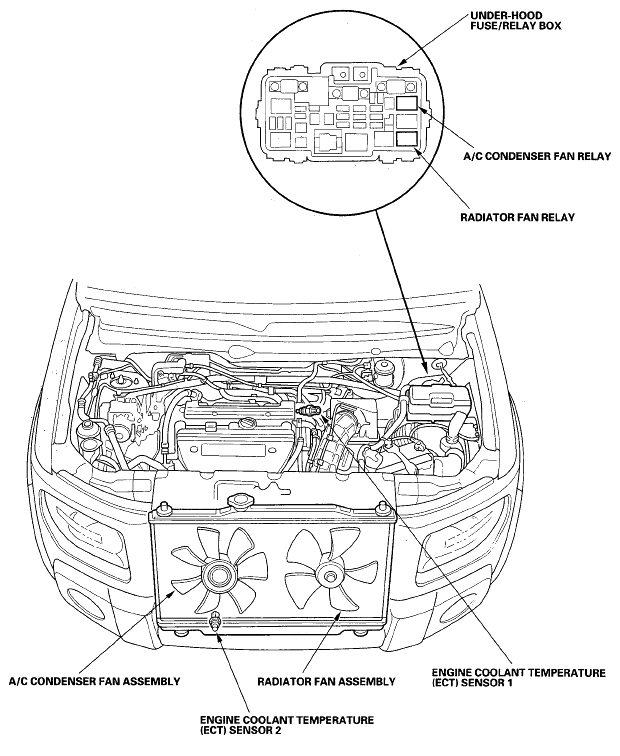 UNDER-HOOD FUSE/RELAY BOX

A/C CONDENSER FAN RELAY

RADIATOR FAN RELAY

A/C CONDENSER FAN ASSEMBLY

RADIATOR FAN ASSEMBLY

ENGINE COOLANT TEMPERATURE (ECT) SENSOR 1

ENGINE COOLANT TEMPERATURE (ECT) SENSOR 2