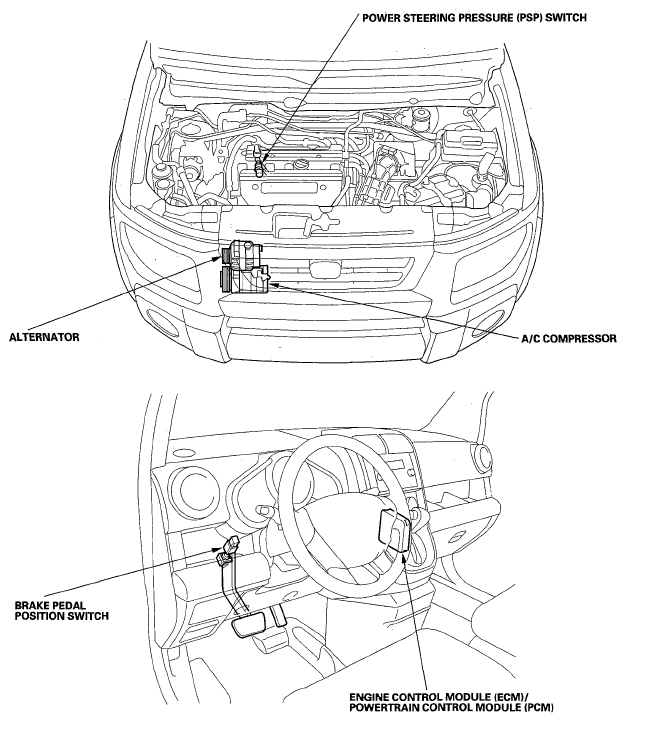 POWER STEERING PRESSURE (PSP) SWITCH

ALTERNATOR

A/C COMPRESSOR

BRAKE PEDAL POSITION SWITCH

ENGINE CONTROL MODULE (ECM)/ POWERTRAIN CONTROL MODULE (PCM)