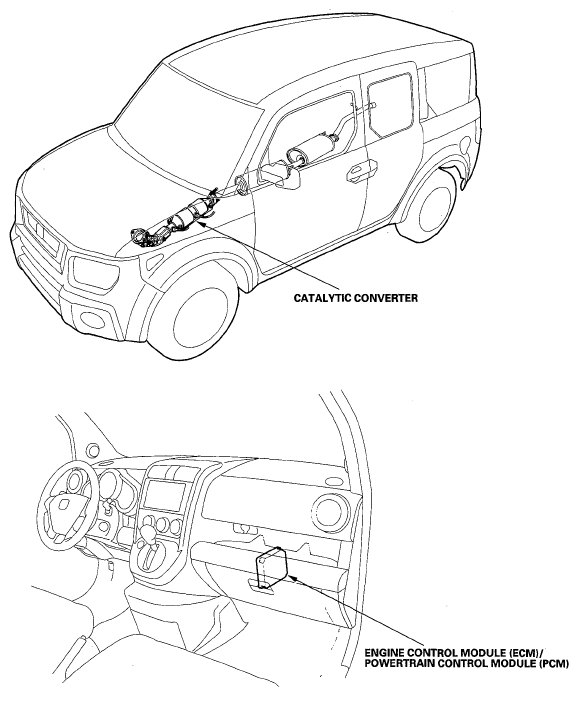 CATALYTIC CONVERTER

ENGINE CONTROL MODULE (ECM)/
POWERTRAIN CONTROL MODULE (PCM)