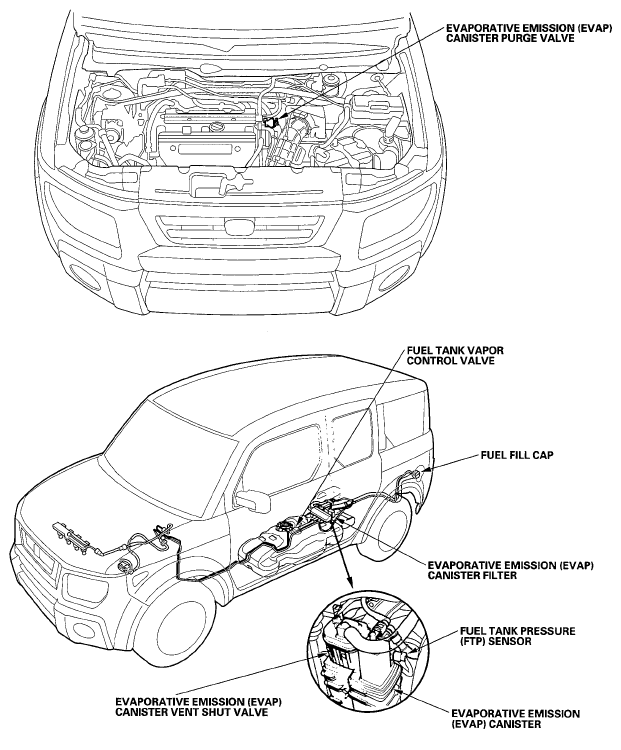 EVAPORATIVE EMISSION (EVAP) CANISTER PURGE VALVE

FUEL TANK VAPOR CONTROL VALVE

FUEL FILL CAP

EVAPORATIVE EMISSION (EVAP) CANISTER FILTER

FUEL TANK PRESSURE (FTP) SENSOR

EVAPORATIVE EMISSION (EVAP) CANISTER VENT SHUT VALVE

EVAPORATIVE EMISSION (EVAP) CANISTER