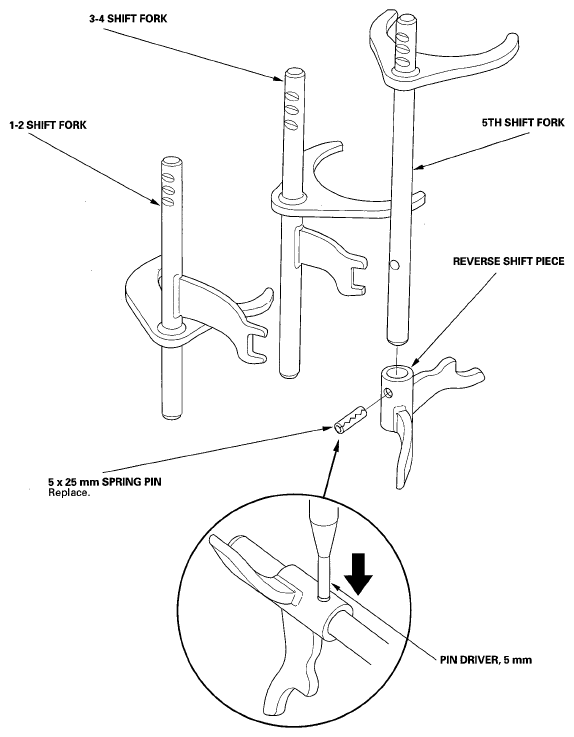 3-4 SHIFT FORK

1-2 SHIFT FORK

5TH SHIFT FORK

REVERSE SHIFT PIECE

5 x 25 mm SPRING PIN
Replace.

PIN DRIVER, 5 mm