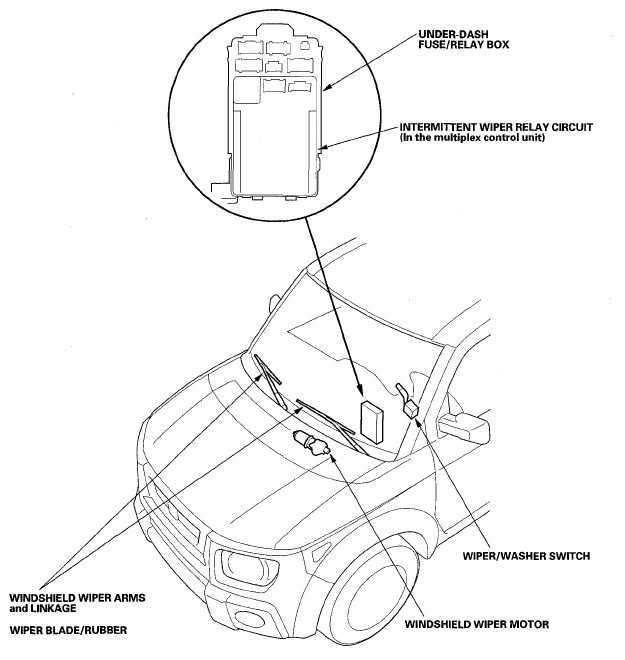 UNDER-DASH FUSE/RELAY BOX

INTERMITTENT WIPER RELAY CIRCUIT (In the multiplex control unit)

WIPER/WASHER SWITCH

WINDSHIELD WIPER ARMS and LINKAGE

WIPER BLADE/RUBBER

WINDSHIELD WIPER MOTOR