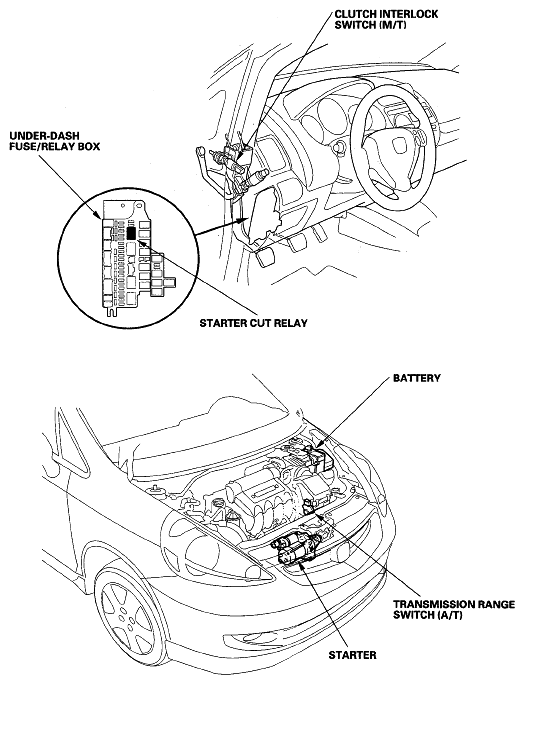 CLUTCH INTERLOCK SWITCH (M/T)

UNDER-DASH FUSE/RELAY BOX

STARTER CUT RELAY

BATTERY

TRANSMISSION RANGE SWITCH (A/T)

STARTER