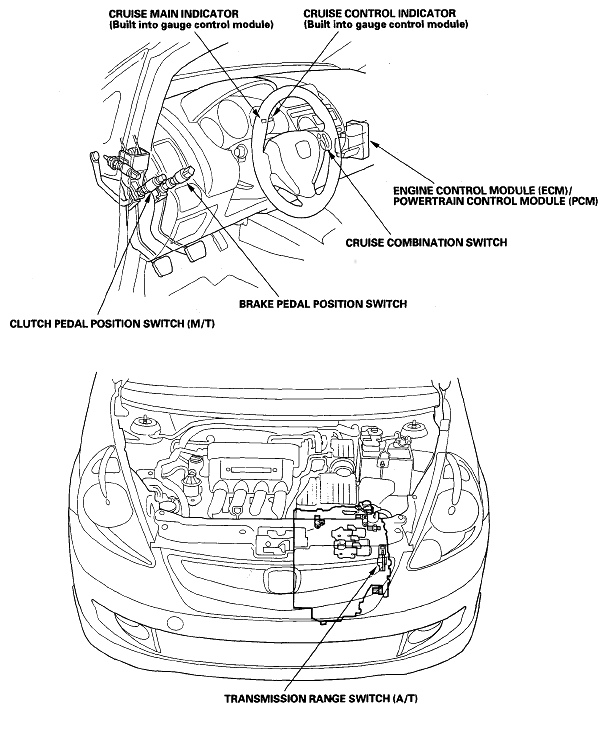 CRUISE MAIN INDICATOR
(Built into gauge control module)

CRUISE CONTROL INDICATOR
(Built into gauge control module)

ENGINE CONTROL MODULE (ECM)/
POWERTRAIN CONTROL MODULE (PCM)

CRUISE COMBINATION SWITCH

BRAKE PEDAL POSITION SWITCH

CLUTCH PEDAL POSITION SWITCH (M/T)

TRANSMISSION RANGE SWITCH (A/T)