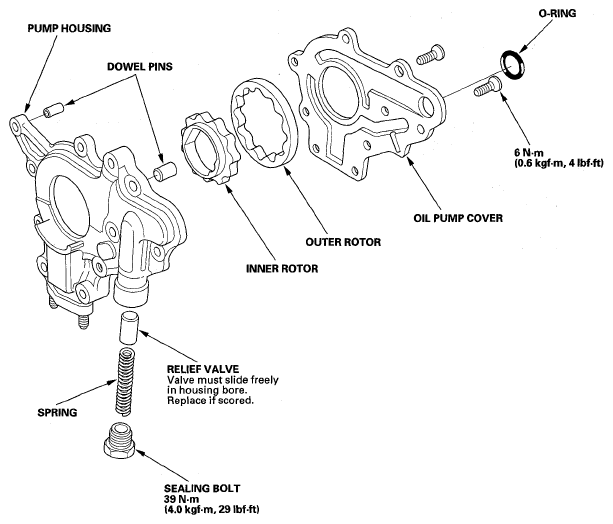 PUMP HOUSING

DOWEL PINS

O-RING

6 N·m
(0.6 kgf·m, 4 lbf·ft)

OIL PUMP COVER

OUTER ROTOR

INNER ROTOR

RELIEF VALVE
Valve must slide freely in housing bore. Replace if scored.

SPRING

SEALING BOLT
39 N·m
(4.0 kgf·m, 29 lbf·ft)