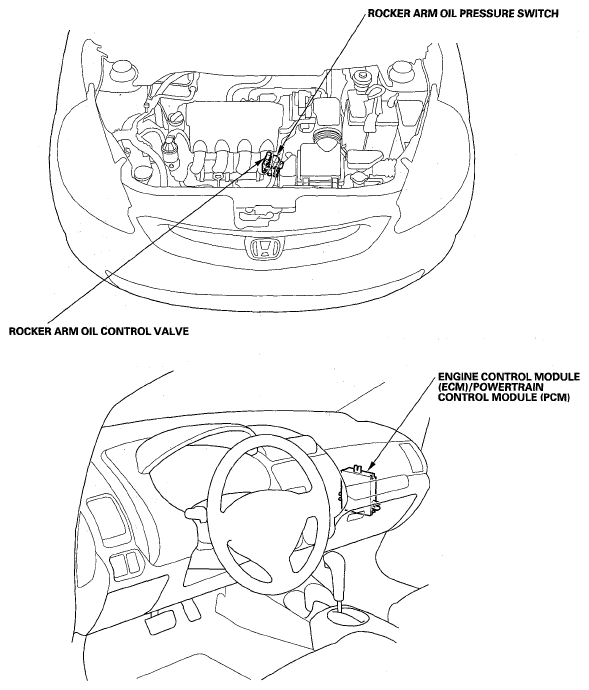 ROCKER ARM OIL PRESSURE SWITCH

ROCKER ARM OIL CONTROL VALVE

ENGINE CONTROL MODULE (ECM)/POWERTRAIN CONTROL MODULE (PCM)