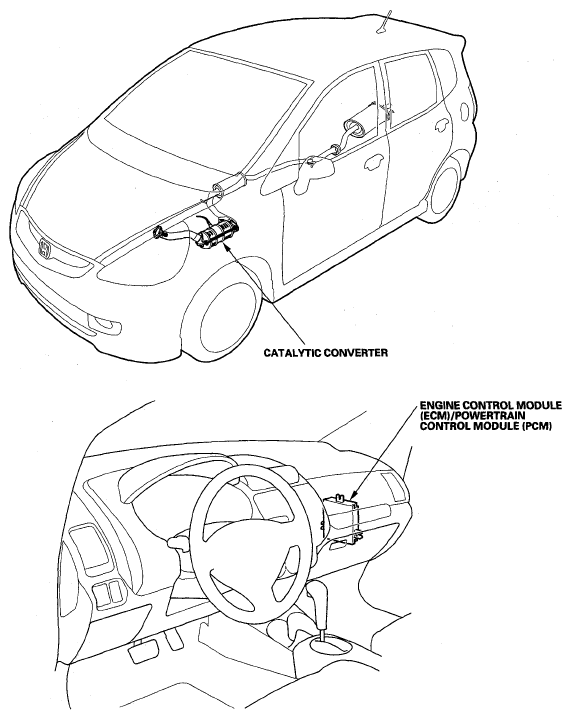 CATALYTIC CONVERTER

ENGINE CONTROL MODULE (ECM)/POWERTRAIN CONTROL MODULE (PCM)