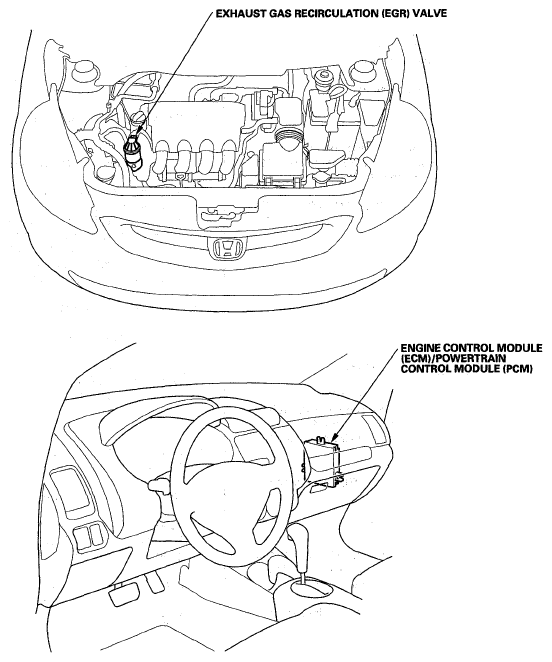 EXHAUST GAS RECIRCULATION (EGR) VALVE

ENGINE CONTROL MODULE (ECM)/POWERTRAIN CONTROL MODULE (PCM)