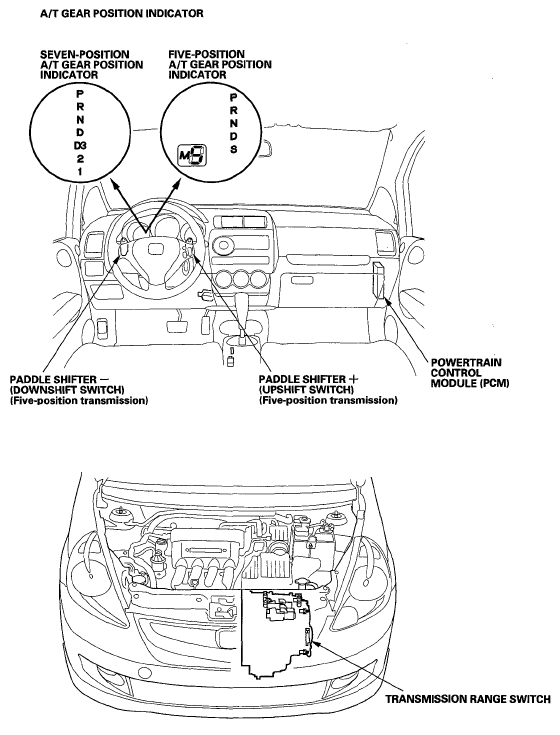 A/T GEAR POSITION INDICATOR

SEVEN-POSITION A/T GEAR POSITION INDICATOR

P
R
N
D
D3
2
1

FIVE-POSITION A/T GEAR POSITION INDICATOR

P
R
N
D
S

M8

PADDLE SHIFTER −
(DOWNSHIFT SWITCH)
(Five-position transmission)

PADDLE SHIFTER +
(UPSHIFT SWITCH)
(Five-position transmission)

POWERTRAIN CONTROL MODULE (PCM)

TRANSMISSION RANGE SWITCH