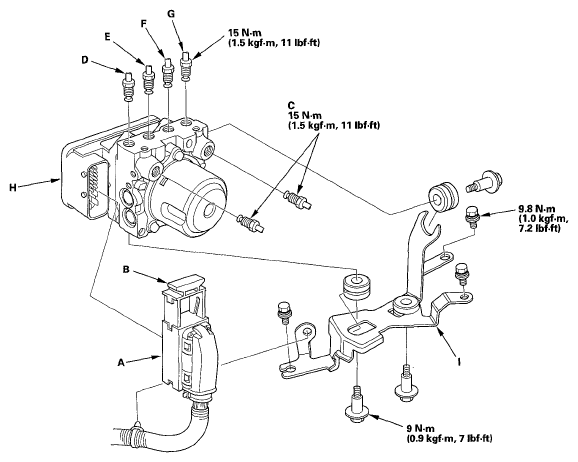 G
F
E
D
15 N·m
(1.5 kgf·m, 11 lbf·ft)

C
15 N·m
(1.5 kgf·m, 11 lbf·ft)

H

9.8 N·m
(1.0 kgf·m,
7.2 lbf·ft)

B

A

I

9 N·m
(0.9 kgf·m, 7 lbf·ft)