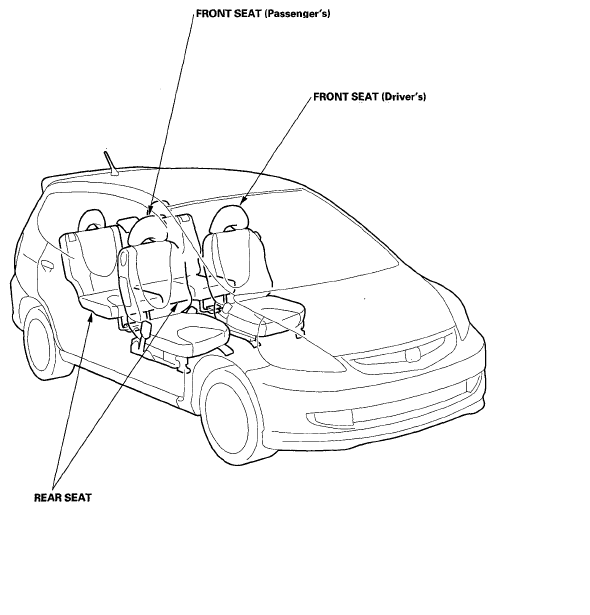 FRONT SEAT (Passenger's)

FRONT SEAT (Driver's)

REAR SEAT