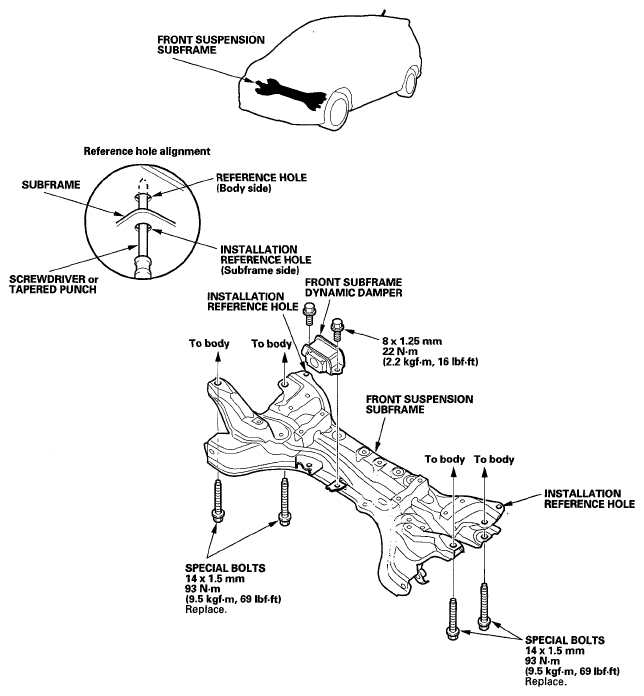 FRONT SUSPENSION SUBFRAME

Reference hole alignment

SUBFRAME

REFERENCE HOLE (Body side)

INSTALLATION REFERENCE HOLE (Subframe side)

SCREWDRIVER or TAPERED PUNCH

INSTALLATION REFERENCE HOLE

FRONT SUBFRAME DYNAMIC DAMPER

8 x 1.25 mm
22 N·m
(2.2 kgf·m, 16 lbf·ft)

To body

To body

FRONT SUSPENSION SUBFRAME

To body

To body

INSTALLATION REFERENCE HOLE

SPECIAL BOLTS
14 x 1.5 mm
93 N·m
(9.5 kgf·m, 69 lbf·ft)
Replace.

SPECIAL BOLTS
14 x 1.5 mm
93 N·m
(9.5 kgf·m, 69 lbf·ft)
Replace.