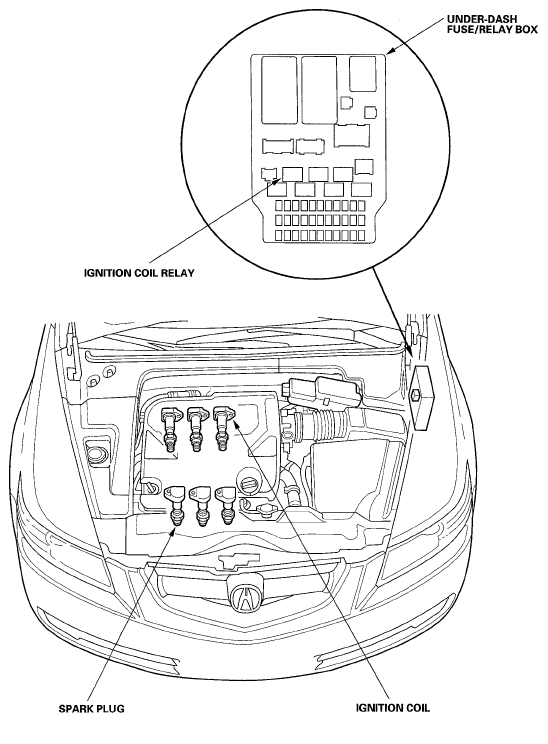 UNDER-DASH
FUSE/RELAY BOX

IGNITION COIL RELAY

SPARK PLUG

IGNITION COIL