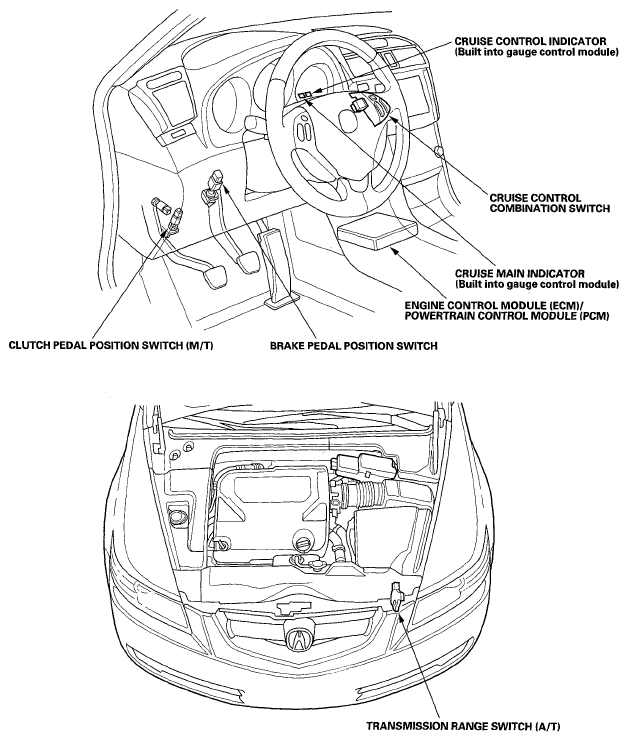 CRUISE CONTROL INDICATOR
(Built into gauge control module)

CRUISE CONTROL COMBINATION SWITCH

CRUISE MAIN INDICATOR
(Built into gauge control module)

ENGINE CONTROL MODULE (ECM)/
POWERTRAIN CONTROL MODULE (PCM)

CLUTCH PEDAL POSITION SWITCH (M/T)

BRAKE PEDAL POSITION SWITCH

TRANSMISSION RANGE SWITCH (A/T)