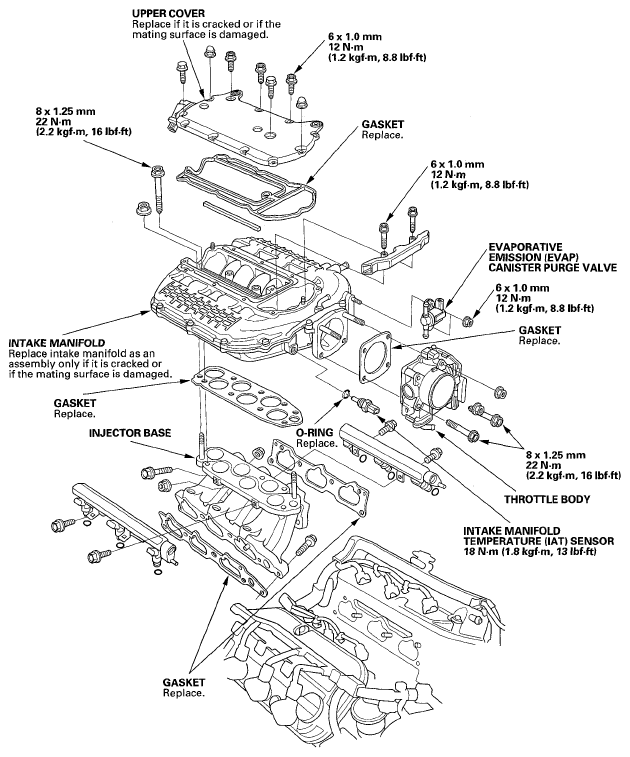 UPPER COVER
Replace if it is cracked or if the mating surface is damaged.

6 x 1.0 mm
12 N·m
(1.2 kgf·m, 8.8 lbf·ft)

8 x 1.25 mm
22 N·m
(2.2 kgf·m, 16 lbf·ft)

GASKET
Replace.

6 x 1.0 mm
12 N·m
(1.2 kgf·m, 8.8 lbf·ft)

EVAPORATIVE EMISSION (EVAP) CANISTER PURGE VALVE

6 x 1.0 mm
12 N·m
(1.2 kgf·m, 8.8 lbf·ft)

GASKET
Replace.

INTAKE MANIFOLD
Replace intake manifold as an assembly only if it is cracked or if the mating surface is damaged.

GASKET
Replace.

INJECTOR BASE

O-RING
Replace.

8 x 1.25 mm
22 N·m
(2.2 kgf·m, 16 lbf·ft)

THROTTLE BODY

INTAKE MANIFOLD TEMPERATURE (IAT) SENSOR
18 N·m (1.8 kgf·m, 13 lbf·ft)

GASKET
Replace.