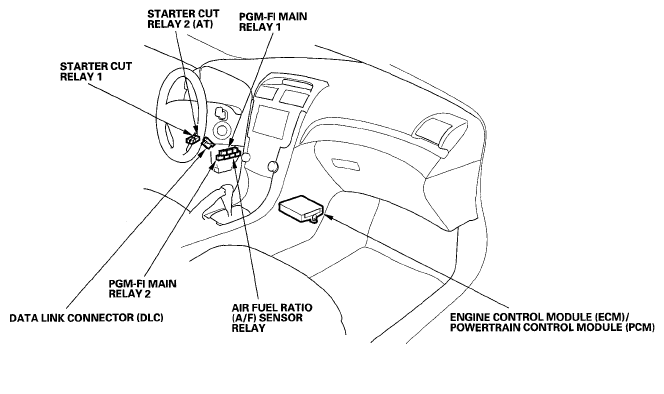 STARTER CUT RELAY 2 (AT)

PGM-FI MAIN RELAY 1

STARTER CUT RELAY 1

PGM-FI MAIN RELAY 2

DATA LINK CONNECTOR (DLC)

AIR FUEL RATIO (A/F) SENSOR RELAY

ENGINE CONTROL MODULE (ECM)/ POWERTRAIN CONTROL MODULE (PCM)