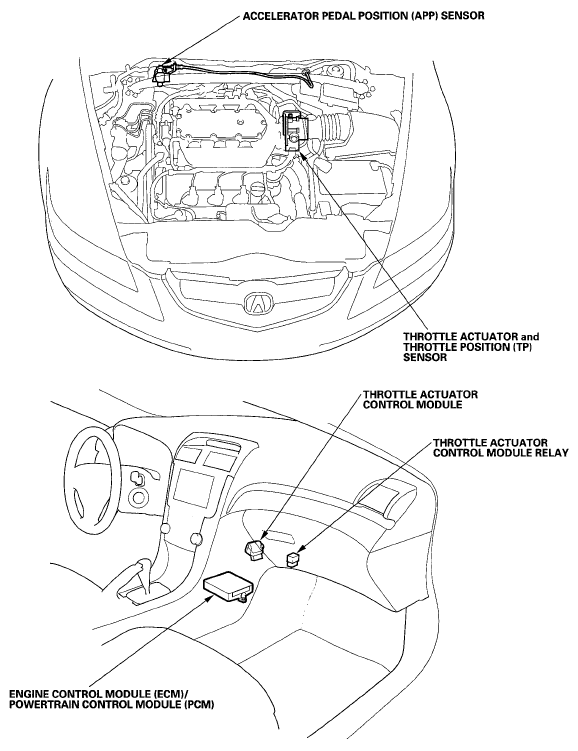 ACCELERATOR PEDAL POSITION (APP) SENSOR

THROTTLE ACTUATOR and THROTTLE POSITION (TP) SENSOR

THROTTLE ACTUATOR CONTROL MODULE

THROTTLE ACTUATOR CONTROL MODULE RELAY

ENGINE CONTROL MODULE (ECM)/ POWERTRAIN CONTROL MODULE (PCM)