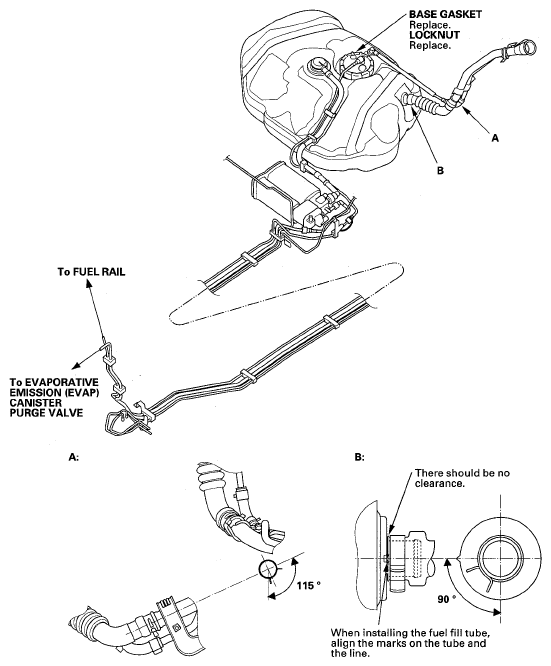 BASE GASKET
Replace.
LOCKNUT
Replace.

A

B

To FUEL RAIL

To EVAPORATIVE EMISSION (EVAP) CANISTER PURGE VALVE

A:

115 °

B:

There should be no clearance.

90 °

When installing the fuel fill tube, align the marks on the tube and the line.