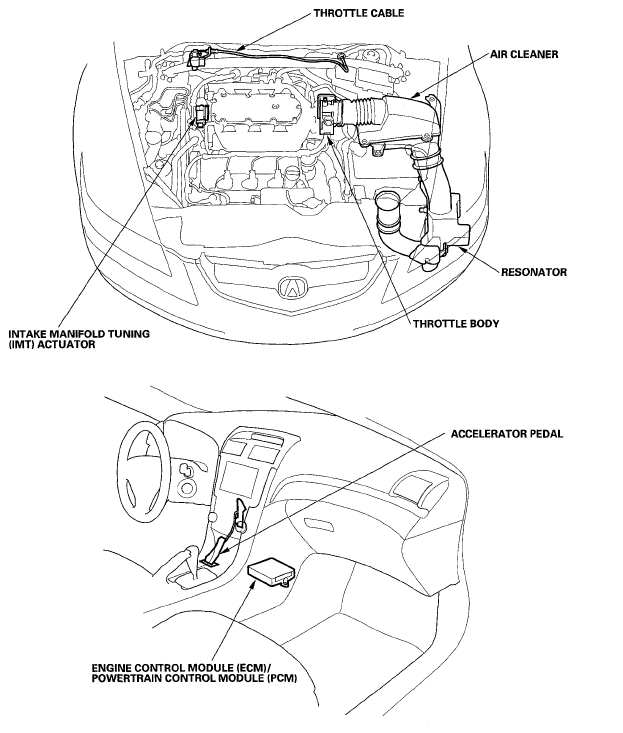 THROTTLE CABLE

AIR CLEANER

RESONATOR

THROTTLE BODY

INTAKE MANIFOLD TUNING (IMT) ACTUATOR

ACCELERATOR PEDAL

ENGINE CONTROL MODULE (ECM)/ POWERTRAIN CONTROL MODULE (PCM)