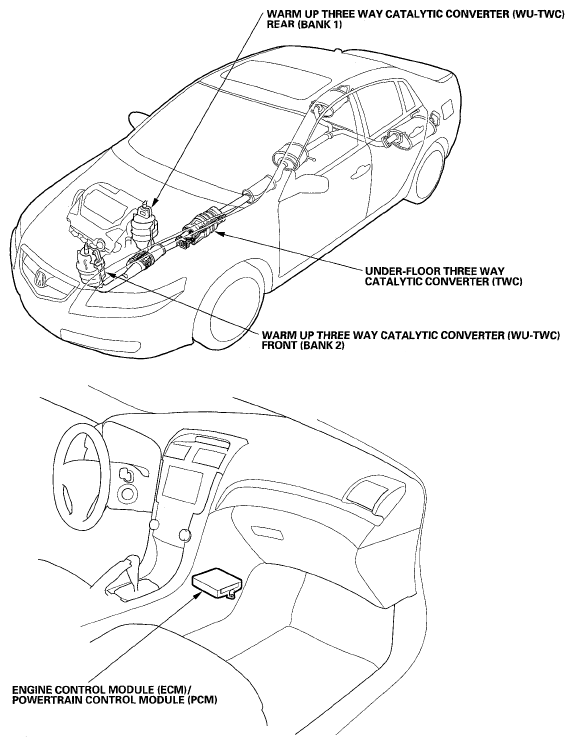 WARM UP THREE WAY CATALYTIC CONVERTER (WU-TWC) REAR (BANK 1)

UNDER-FLOOR THREE WAY CATALYTIC CONVERTER (TWC)

WARM UP THREE WAY CATALYTIC CONVERTER (WU-TWC) FRONT (BANK 2)

ENGINE CONTROL MODULE (ECM)/ POWERTRAIN CONTROL MODULE (PCM)