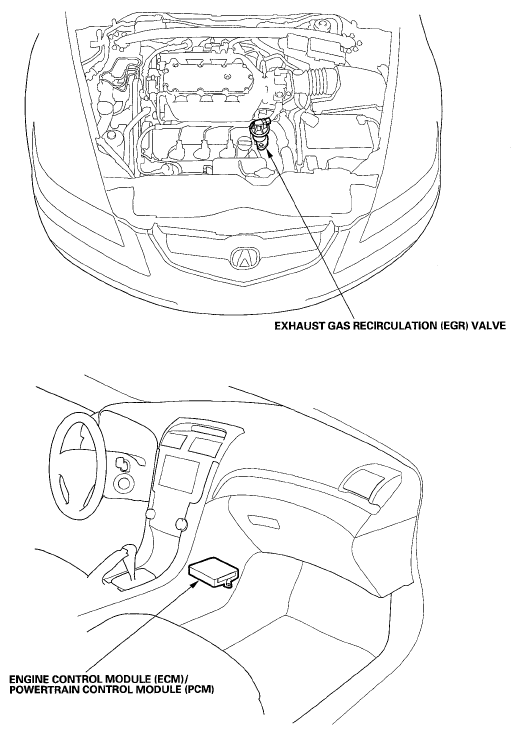 EXHAUST GAS RECIRCULATION (EGR) VALVE

ENGINE CONTROL MODULE (ECM)/
POWERTRAIN CONTROL MODULE (PCM)