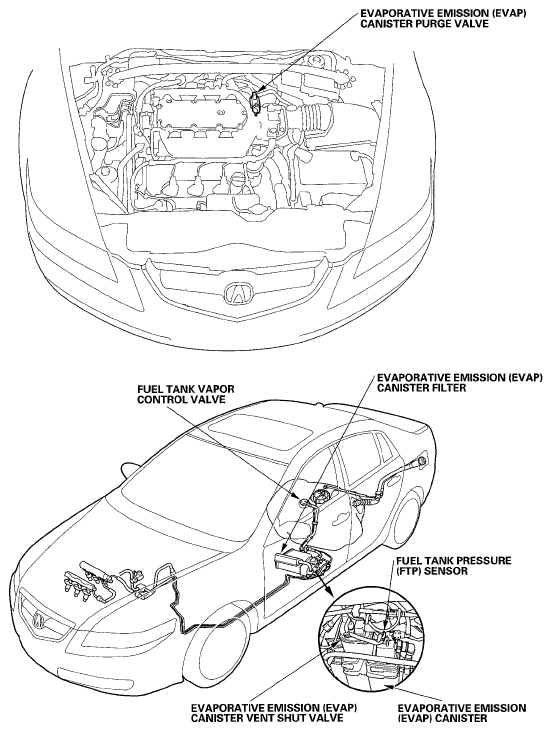 EVAPORATIVE EMISSION (EVAP) CANISTER PURGE VALVE

FUEL TANK VAPOR CONTROL VALVE

EVAPORATIVE EMISSION (EVAP) CANISTER FILTER

FUEL TANK PRESSURE (FTP) SENSOR

EVAPORATIVE EMISSION (EVAP) CANISTER VENT SHUT VALVE

EVAPORATIVE EMISSION (EVAP) CANISTER