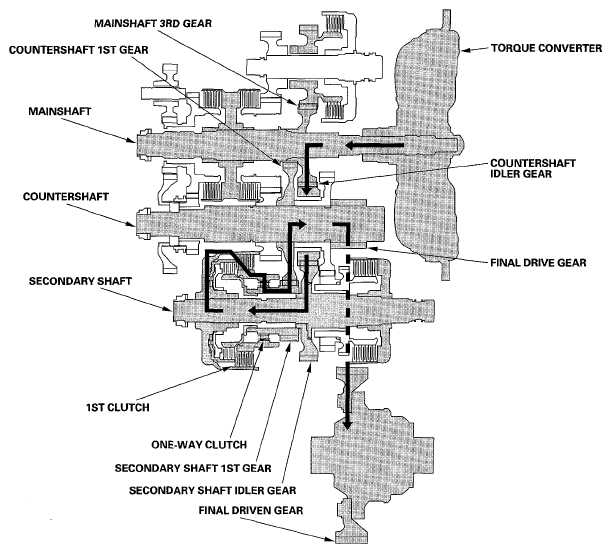 MAINSHAFT 3RD GEAR

COUNTERSHAFT 1ST GEAR

TORQUE CONVERTER

MAINSHAFT

COUNTERSHAFT IDLER GEAR

COUNTERSHAFT

FINAL DRIVE GEAR

SECONDARY SHAFT

1ST CLUTCH

ONE-WAY CLUTCH

SECONDARY SHAFT 1ST GEAR

SECONDARY SHAFT IDLER GEAR

FINAL DRIVEN GEAR