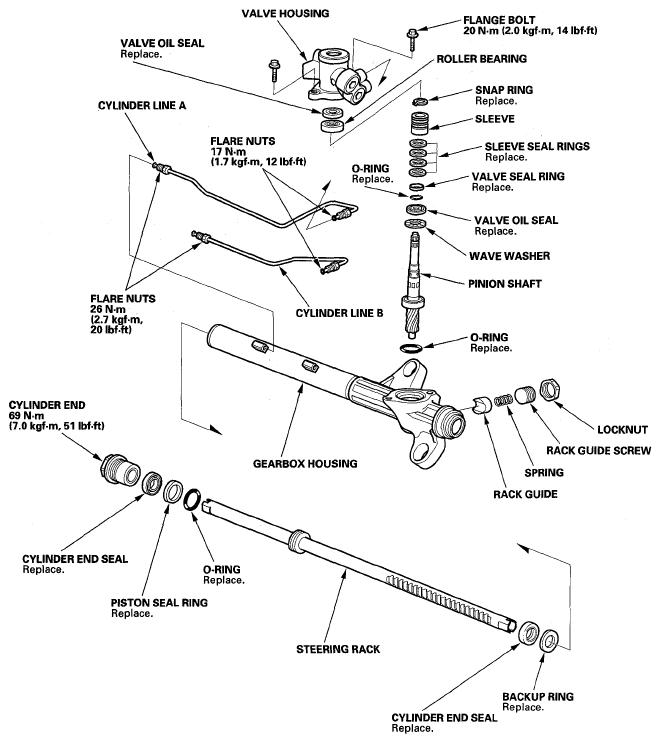 VALVE HOUSING

FLANGE BOLT
20 N·m (2.0 kgf·m, 14 lbf·ft)

VALVE OIL SEAL
Replace.

ROLLER BEARING

CYLINDER LINE A

SNAP RING
Replace.

SLEEVE

FLARE NUTS
17 N·m
(1.7 kgf·m, 12 lbf·ft)

SLEEVE SEAL RINGS
Replace.

O-RING
Replace.

VALVE SEAL RING
Replace.

VALVE OIL SEAL
Replace.

WAVE WASHER

PINION SHAFT

FLARE NUTS
26 N·m
(2.7 kgf·m,
20 lbf·ft)

CYLINDER LINE B

O-RING
Replace.

CYLINDER END
69 N·m
(7.0 kgf·m, 51 lbf·ft)

LOCKNUT

RACK GUIDE SCREW

GEARBOX HOUSING

SPRING

RACK GUIDE

CYLINDER END SEAL
Replace.

O-RING
Replace.

PISTON SEAL RING
Replace.

STEERING RACK

BACKUP RING
Replace.

CYLINDER END SEAL
Replace.