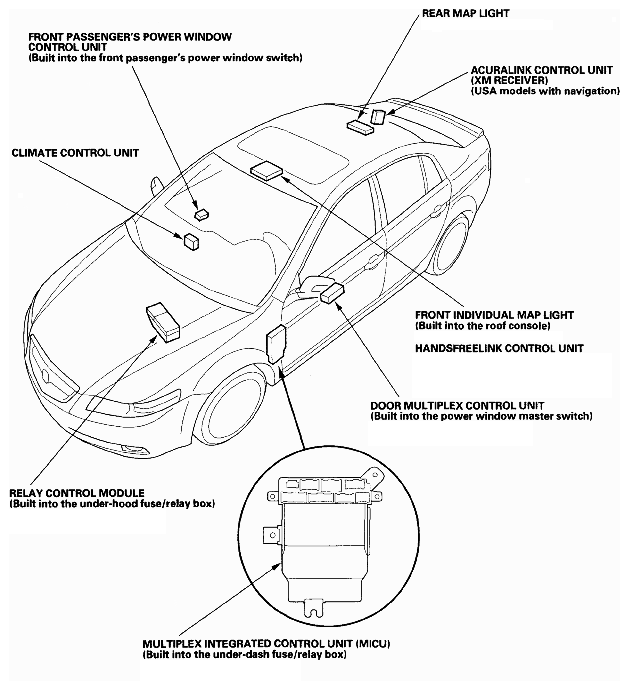 REAR MAP LIGHT

FRONT PASSENGER'S POWER WINDOW CONTROL UNIT
(Built into the front passenger's power window switch)

ACURALINK CONTROL UNIT (XM RECEIVER)
(USA models with navigation)

CLIMATE CONTROL UNIT

FRONT INDIVIDUAL MAP LIGHT
(Built into the roof console)

HANDSFREELINK CONTROL UNIT

DOOR MULTIPLEX CONTROL UNIT
(Built into the power window master switch)

RELAY CONTROL MODULE
(Built into the under-hood fuse/relay box)

MULTIPLEX INTEGRATED CONTROL UNIT (MICU)
(Built into the under-dash fuse/relay box)