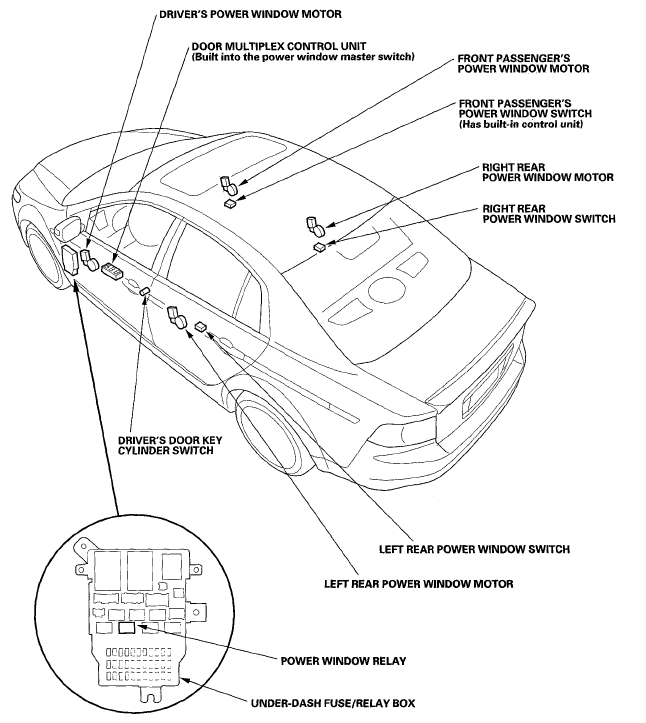 DRIVER'S POWER WINDOW MOTOR

DOOR MULTIPLEX CONTROL UNIT
(Built into the power window master switch)

FRONT PASSENGER'S
POWER WINDOW MOTOR

FRONT PASSENGER'S
POWER WINDOW SWITCH
(Has built-in control unit)

RIGHT REAR
POWER WINDOW MOTOR

RIGHT REAR
POWER WINDOW SWITCH

DRIVER'S DOOR KEY
CYLINDER SWITCH

LEFT REAR POWER WINDOW SWITCH

LEFT REAR POWER WINDOW MOTOR

POWER WINDOW RELAY

UNDER-DASH FUSE/RELAY BOX