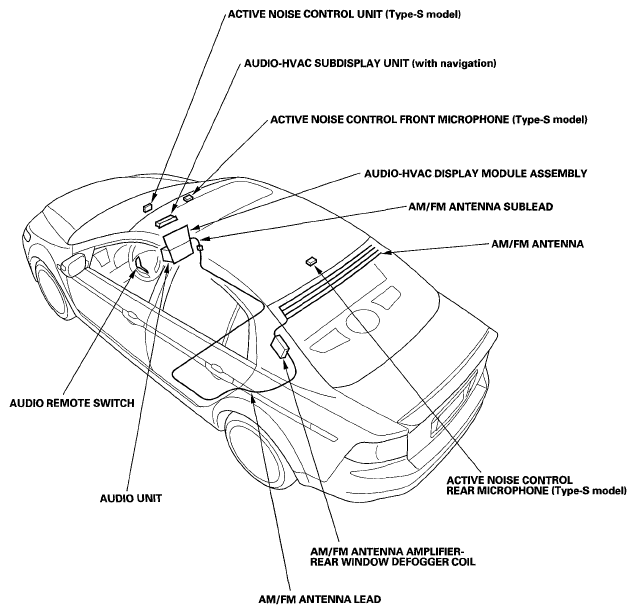 ACTIVE NOISE CONTROL UNIT (Type-S model)

AUDIO-HVAC SUBDISPLAY UNIT (with navigation)

ACTIVE NOISE CONTROL FRONT MICROPHONE (Type-S model)

AUDIO-HVAC DISPLAY MODULE ASSEMBLY

AM/FM ANTENNA SUBLEAD

AM/FM ANTENNA

AUDIO REMOTE SWITCH

AUDIO UNIT

ACTIVE NOISE CONTROL REAR MICROPHONE (Type-S model)

AM/FM ANTENNA AMPLIFIER-REAR WINDOW DEFOGGER COIL

AM/FM ANTENNA LEAD