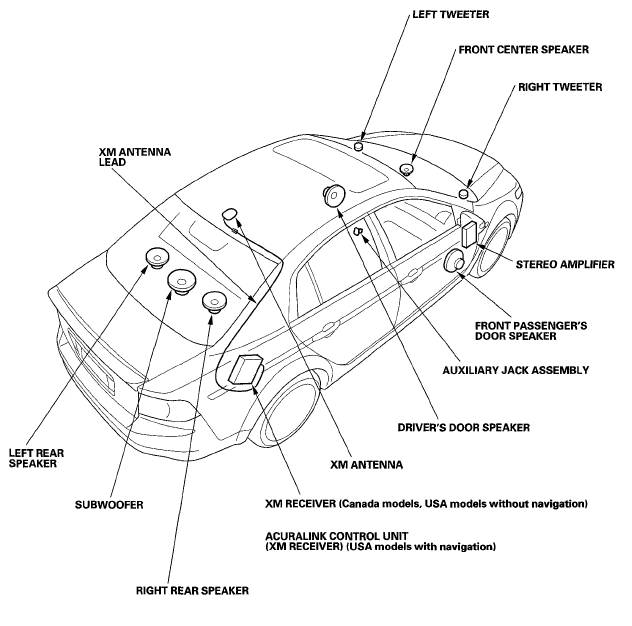 LEFT TWEETER

FRONT CENTER SPEAKER

RIGHT TWEETER

XM ANTENNA LEAD

STEREO AMPLIFIER

FRONT PASSENGER'S DOOR SPEAKER

AUXILIARY JACK ASSEMBLY

DRIVER'S DOOR SPEAKER

LEFT REAR SPEAKER

XM ANTENNA

SUBWOOFER

XM RECEIVER (Canada models, USA models without navigation)

ACURALINK CONTROL UNIT (XM RECEIVER) (USA models with navigation)

RIGHT REAR SPEAKER