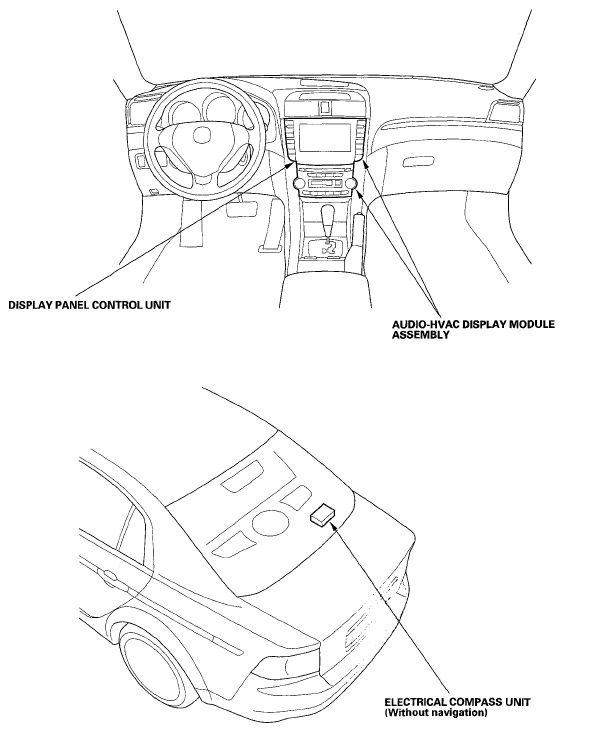 DISPLAY PANEL CONTROL UNIT

AUDIO-HVAC DISPLAY MODULE ASSEMBLY

ELECTRICAL COMPASS UNIT
(Without navigation)