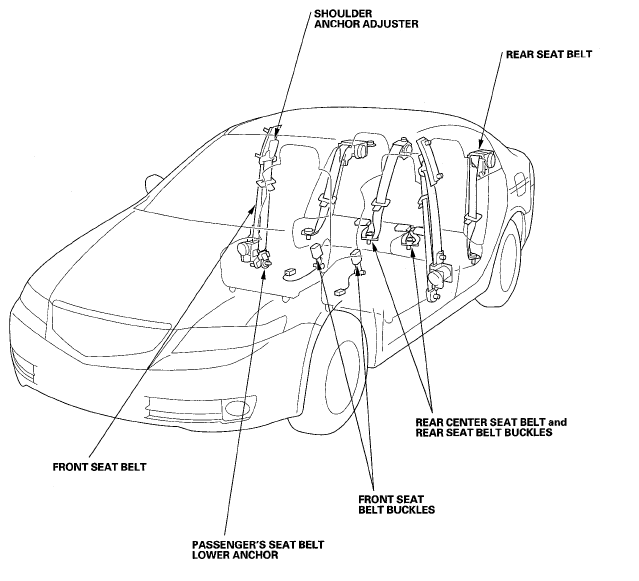 SHOULDER
ANCHOR ADJUSTER

REAR SEAT BELT

REAR CENTER SEAT BELT and
REAR SEAT BELT BUCKLES

FRONT SEAT BELT

FRONT SEAT
BELT BUCKLES

PASSENGER'S SEAT BELT
LOWER ANCHOR