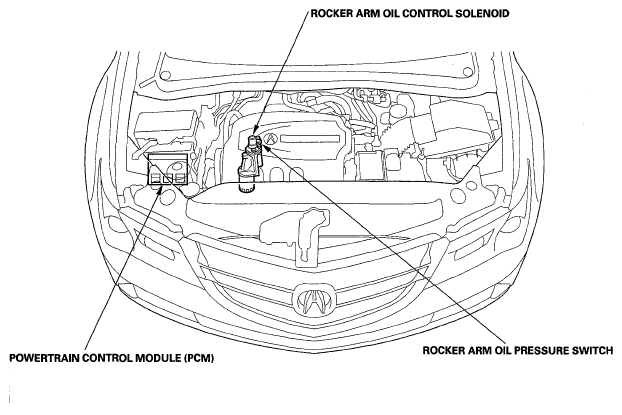 ROCKER ARM OIL CONTROL SOLENOID

POWERTRAIN CONTROL MODULE (PCM)

ROCKER ARM OIL PRESSURE SWITCH