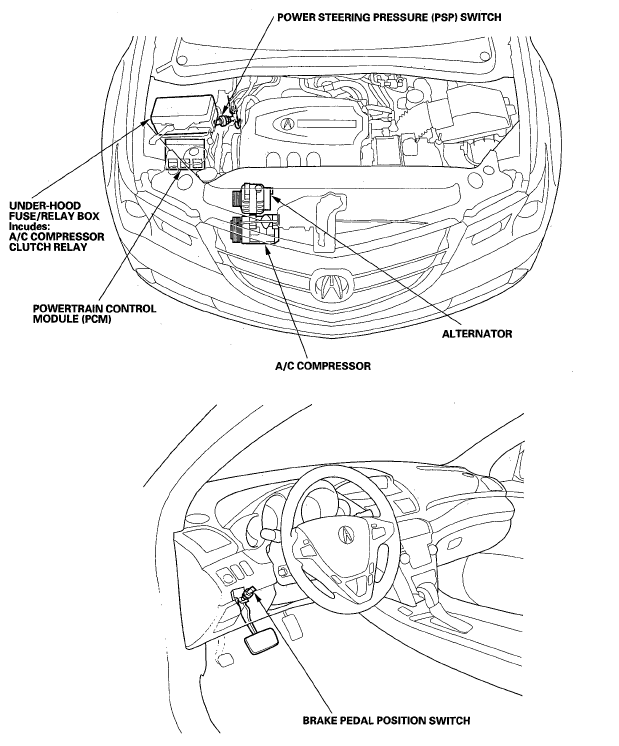 POWER STEERING PRESSURE (PSP) SWITCH

UNDER-HOOD FUSE/RELAY BOX Incudes: A/C COMPRESSOR CLUTCH RELAY

POWERTRAIN CONTROL MODULE (PCM)

ALTERNATOR

A/C COMPRESSOR

BRAKE PEDAL POSITION SWITCH