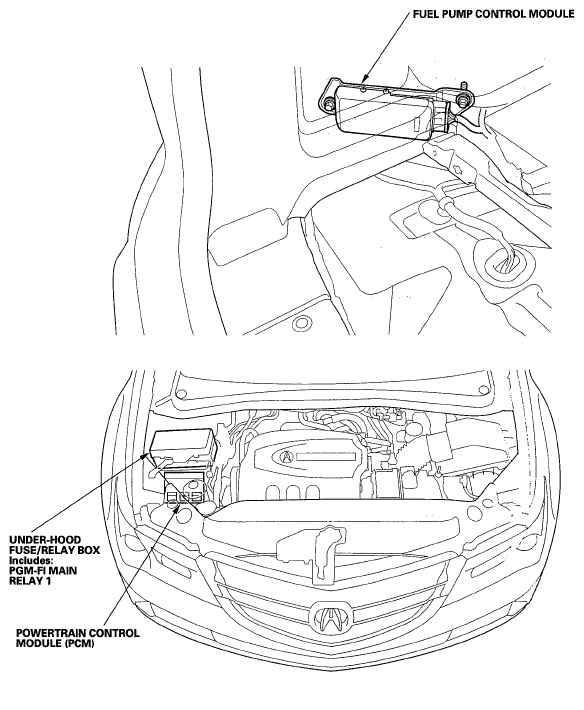 FUEL PUMP CONTROL MODULE

UNDER-HOOD FUSE/RELAY BOX
Includes:
PGM-FI MAIN RELAY 1

POWERTRAIN CONTROL MODULE (PCM)